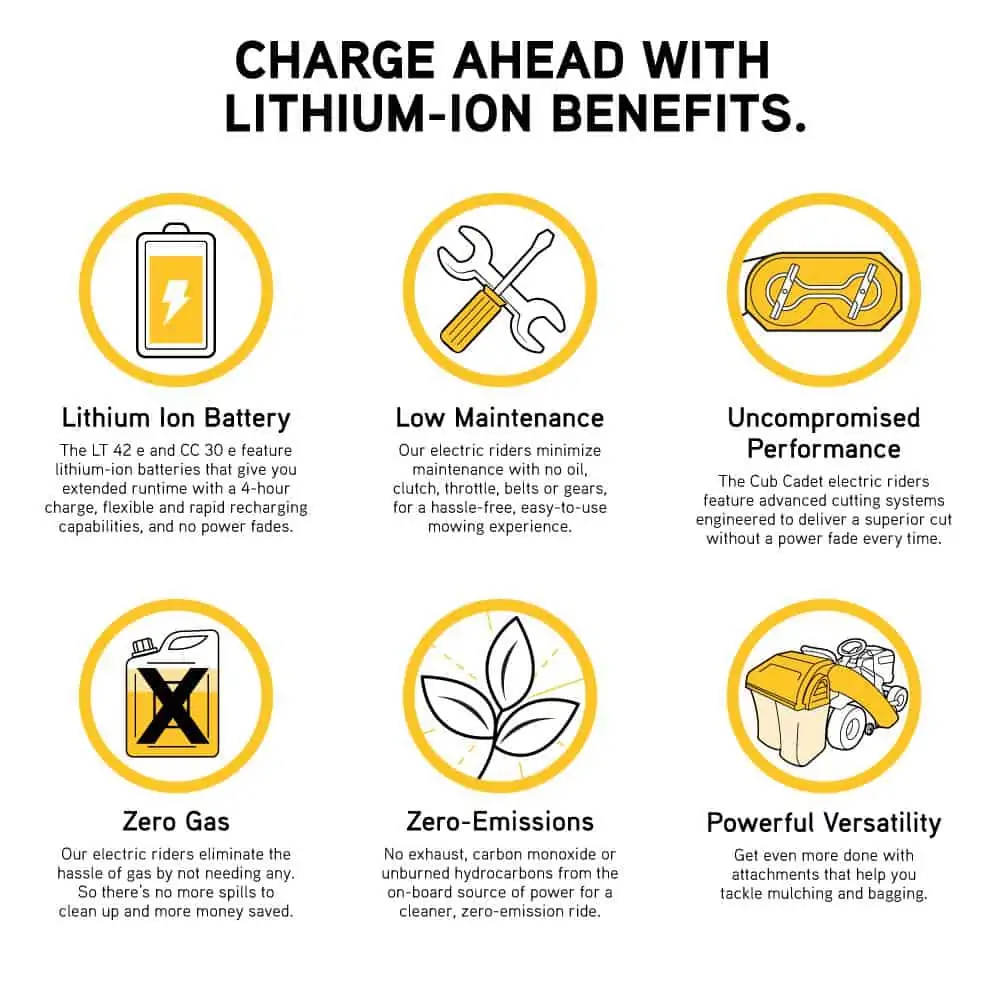 CHARGE AHEAD WITH LITHIUM-ION BENEFITS.

Lithium Ion Battery

The LT 42 e and CC 30 e feature lithium-ion batteries that give you extended runtime with a 4-hour charge, flexible and rapid recharging capabilities, and no power fades.

Low Maintenance

Our electric riders minimize maintenance with no oil, clutch, throttle, belts or gears, for a hassle-free, easy-to-use mowing experience.

Uncompromised Performance

The Cub Cadet electric riders feature advanced cutting systems engineered to deliver a superior cut without a power fade every time.

Zero Gas

Our electric riders eliminate the hassle of gas by not needing any. So there's no more spills to clean up and more money saved.

Zero-Emissions

No exhaust, carbon monoxide or unburned hydrocarbons from the on-board source of power for a cleaner, zero-emission ride.

Powerful Versatility

Get even more done with attachments that help you tackle mulching and bagging.